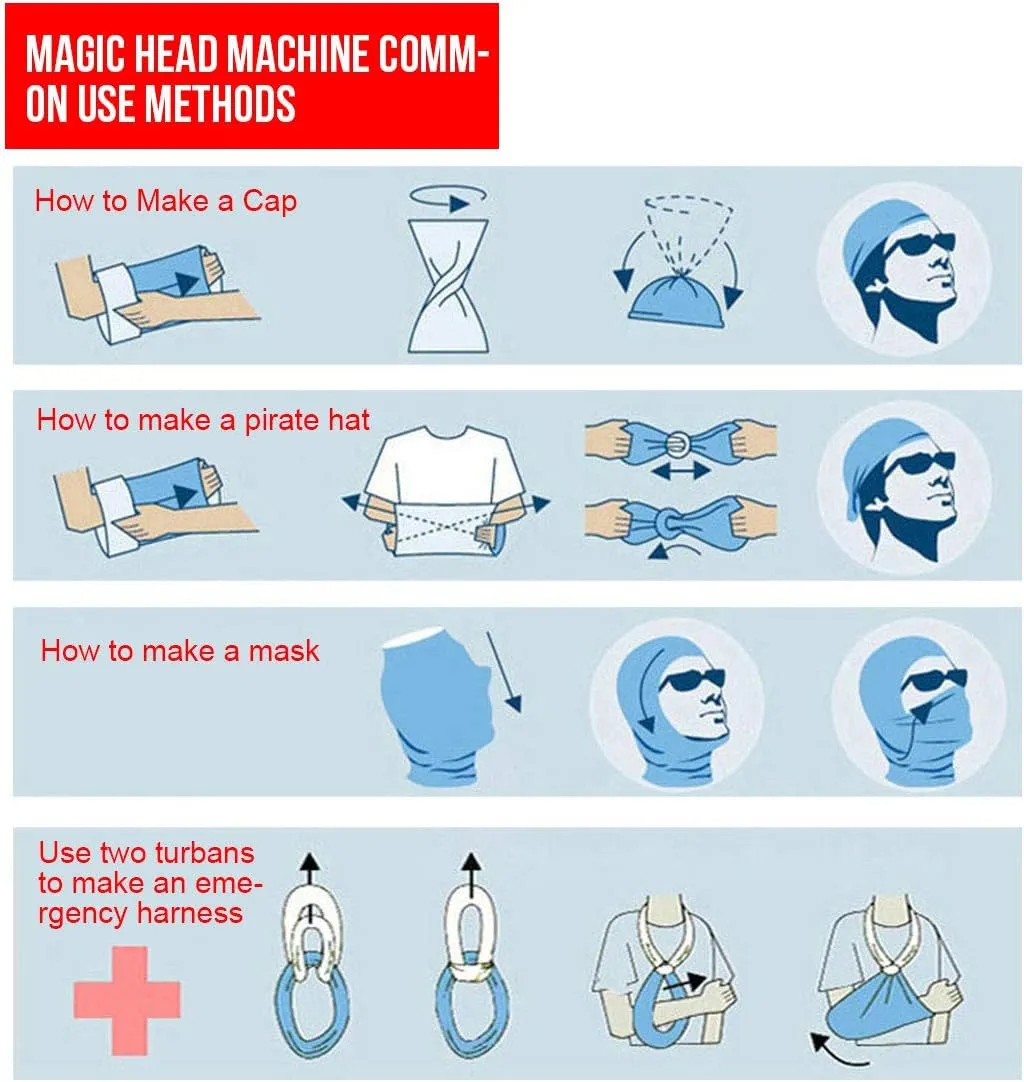 MAGIC HEAD MACHINE COMMON USE METHODS

How to Make a Cap

How to make a pirate hat

How to make a mask

Use two turbans to make an emergency harness